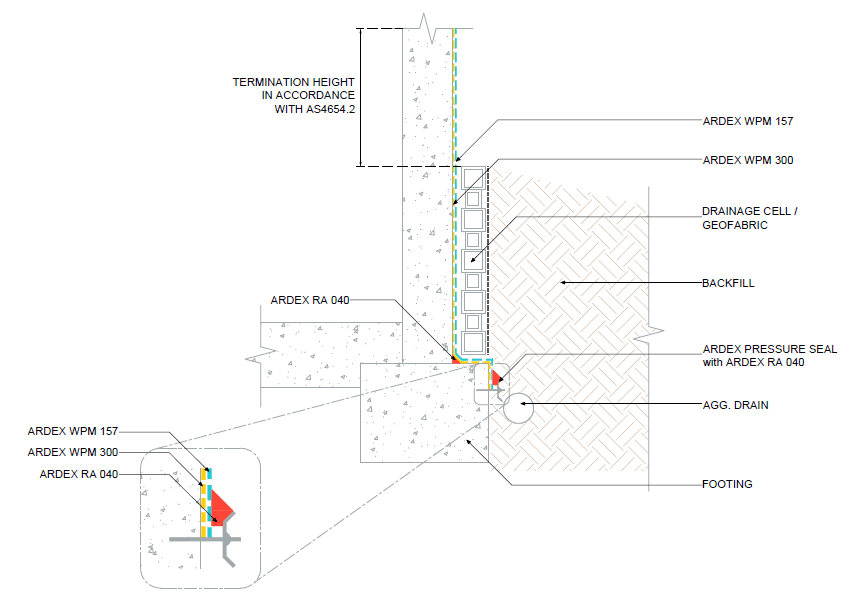 TERMINATION HEIGHT IN ACCORDANCE WITH AS4654.2

ARDEX WPM 157

ARDEX WPM 300

DRAINAGE CELL / GEOFABRIC

BACKFILL

ARDEX RA 040

ARDEX PRESSURE SEAL with ARDEX RA 040

AGG. DRAIN

FOOTING

ARDEX WPM 157

ARDEX WPM 300

ARDEX RA 040